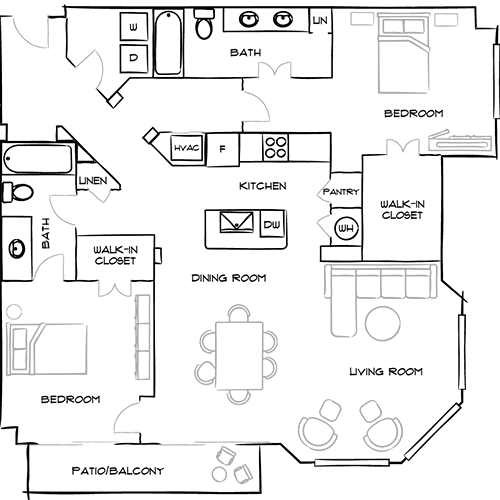 W
D
BATH
LIN
BEDROOM
HVAC
F
LINEN
KITCHEN
PANTRY
WALK-IN CLOSET
DW
WH
BATH
WALK-IN CLOSET
DINING ROOM
LIVING ROOM
BEDROOM
PATIO/BALCONY